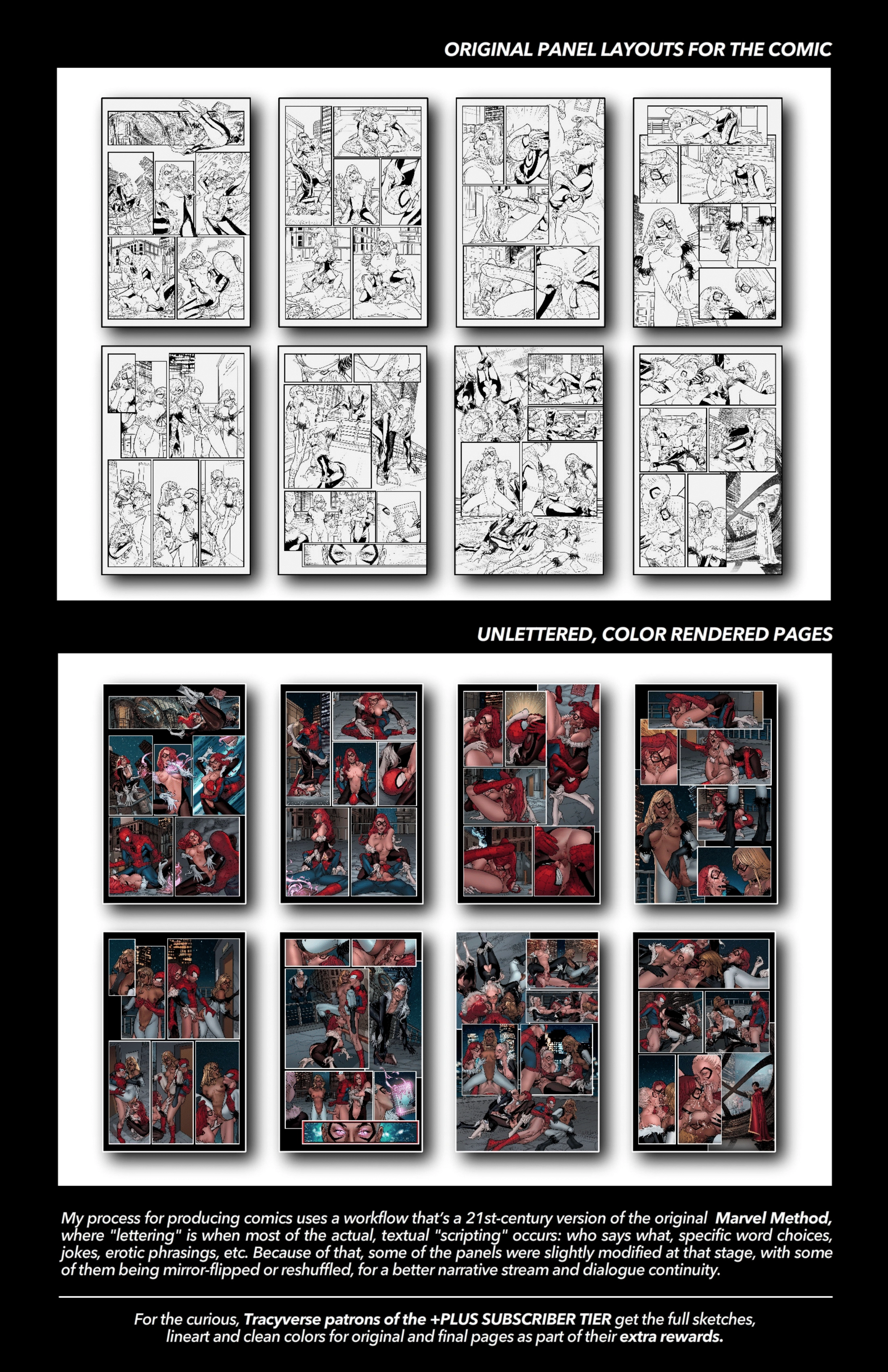 ORIGINAL PANEL LAYOUTS FOR THE COMIC

UNLETTERED, COLOR RENDERED PAGES

My process for producing comics uses a workflow that's a 21st-century version of the original Marvel Method, where "lettering" is when most of the actual, textual "scripting" occurs: who says what, specific word choices, jokes, erotic phrasings, etc. Because of that, some of the panels were slightly modified at that stage, with some of them being mirror-flipped or reshuffled, for a better narrative stream and dialogue continuity.

For the curious, Tracyverse patrons of the +PLUS SUBSCRIBER TIER get the full sketches, lineart and clean colors for original and final pages as part of their extra rewards.